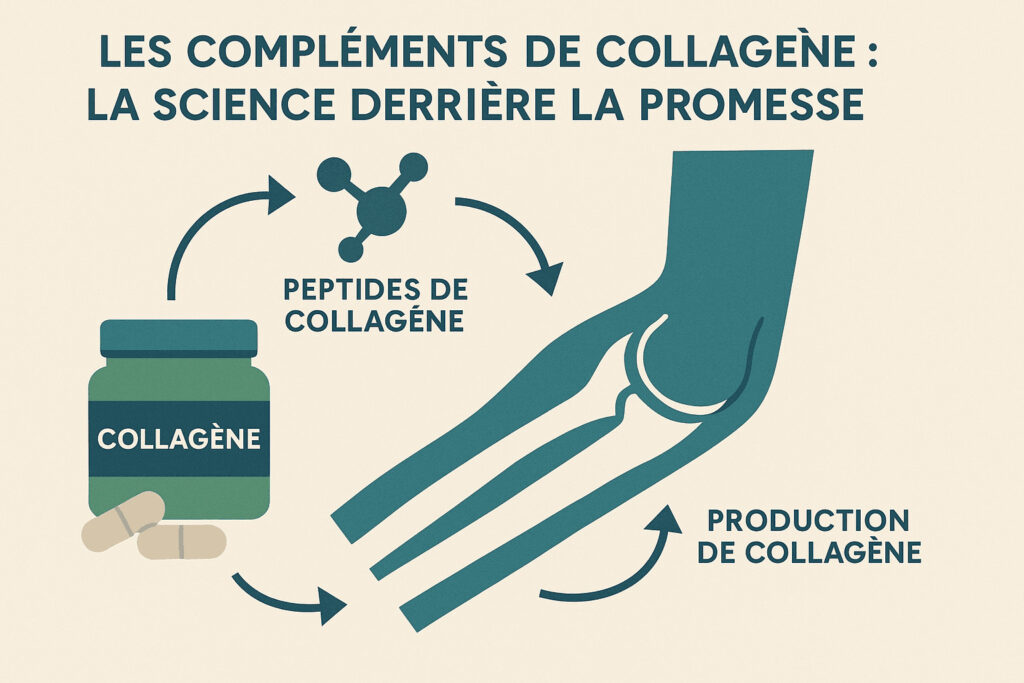 LES COMPLÉMENTS DE COLLAGÈNE : LA SCIENCE DERRIÈRE LA PROMESSE

PEPTIDES DE COLLAGÉNE

COLLAGÈNE

PRODUCTION DE COLLAGÈNE